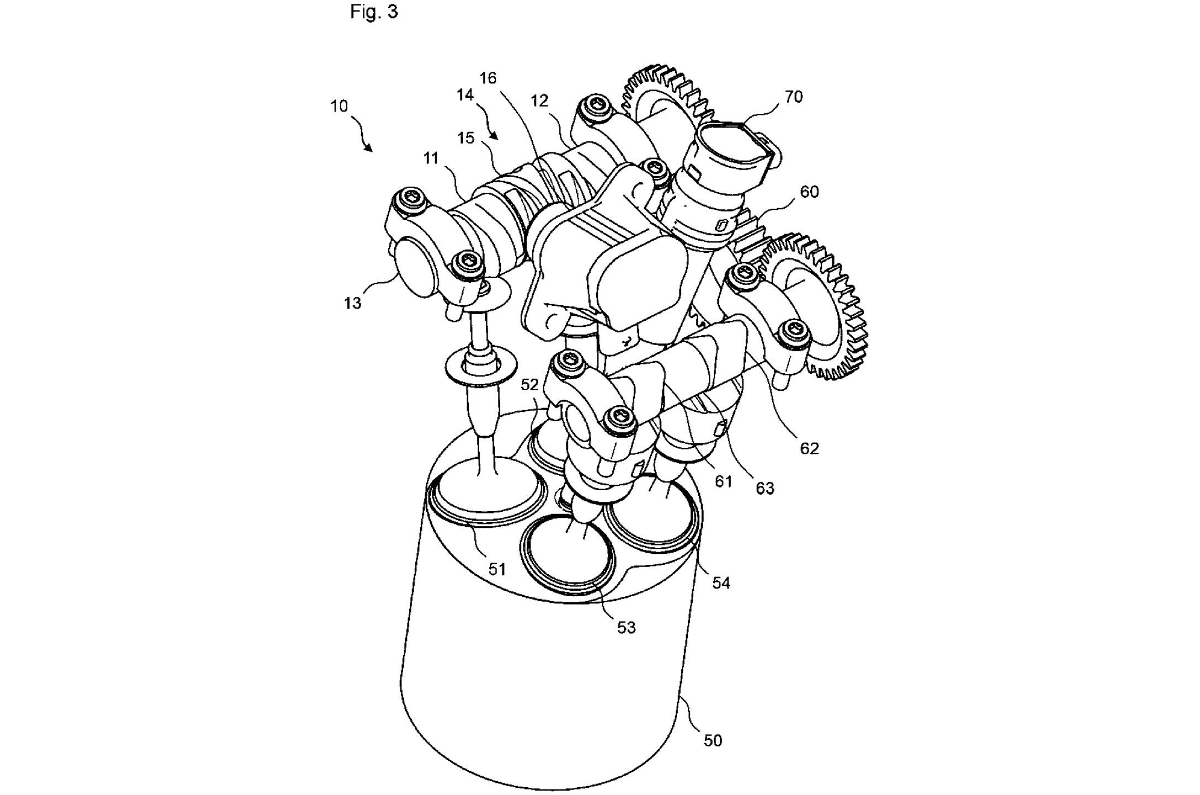 Fig. 3

10
14
16
12
70
15
11
60
13
52
62
61
63
51
54
53
50